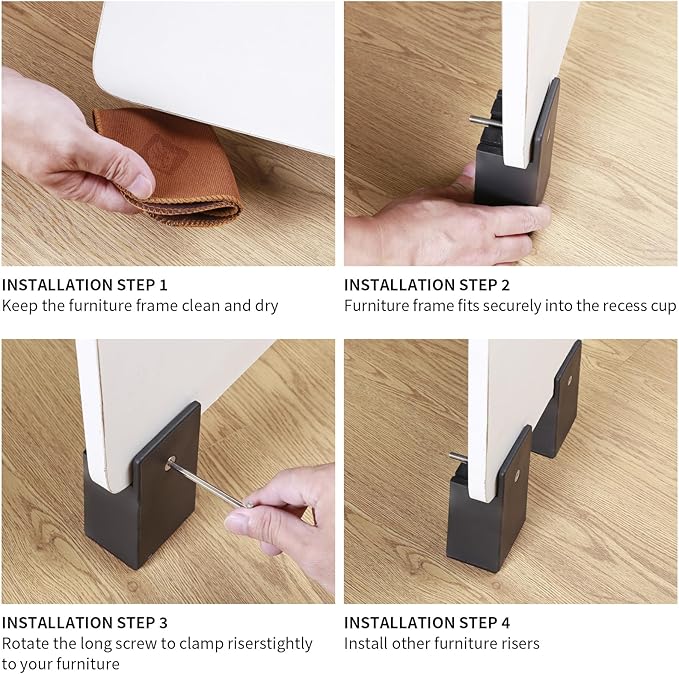 INSTALLATION STEP 1
Keep the furniture frame clean and dry

INSTALLATION STEP 2
Furniture frame fits securely into the recess cup

INSTALLATION STEP 3
Rotate the long screw to clamp riserstightly to your furniture

INSTALLATION STEP 4
Install other furniture risers