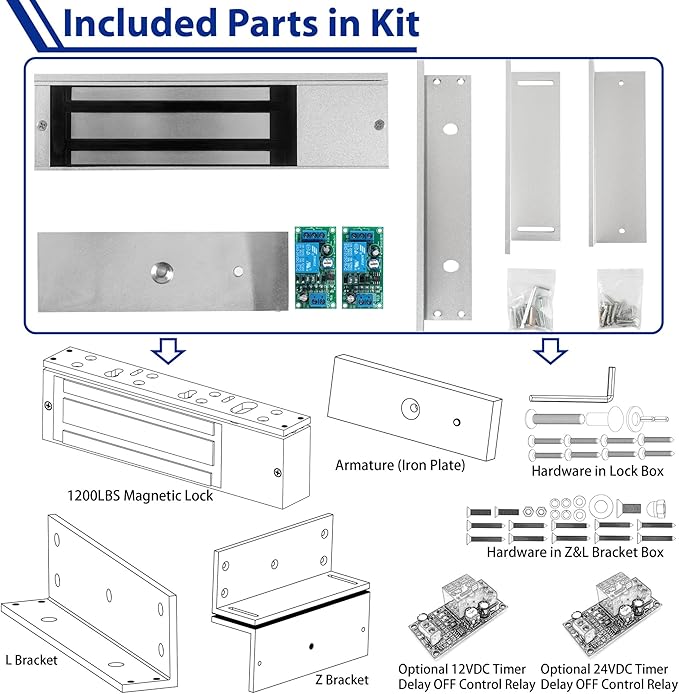 Included Parts in Kit

1200LBS Magnetic Lock

Armature (Iron Plate)

Hardware in Lock Box

Hardware in Z&L Bracket Box

L Bracket

Z Bracket

Optional 12VDC Timer Delay OFF Control Relay

Optional 24VDC Timer Delay OFF Control Relay