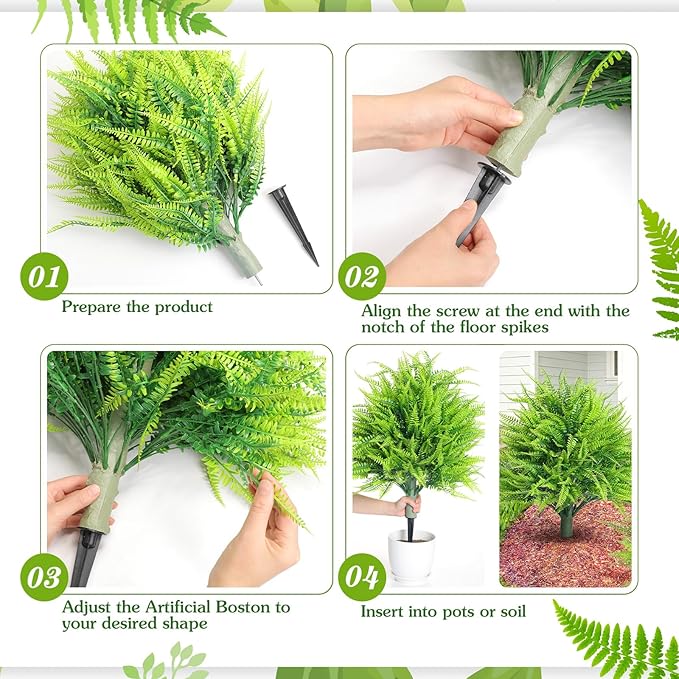 01
Prepare the product

02
Align the screw at the end with the notch of the floor spikes

03
Adjust the Artificial Boston to your desired shape

04
Insert into pots or soil