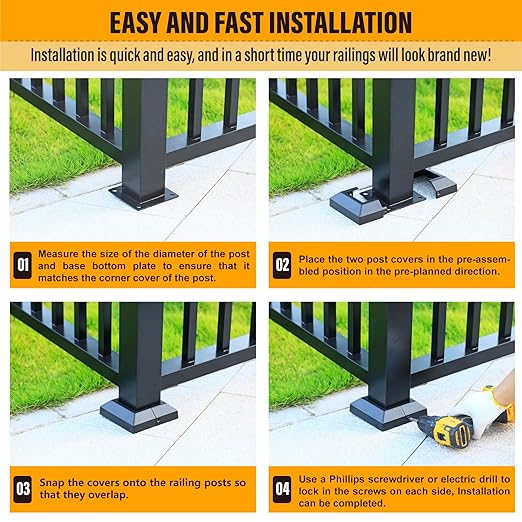 EASY AND FAST INSTALLATION

Installation is quick and easy, and in a short time your railings will look brand new!

01 Measure the size of the diameter of the post and base bottom plate to ensure that it matches the corner cover of the post.

02 Place the two post covers in the pre-assembled position in the pre-planned direction.

03 Snap the covers onto the railing posts so that they overlap.

04 Use a Phillips screwdriver or electric drill to lock in the screws on each side, Installation can be completed.