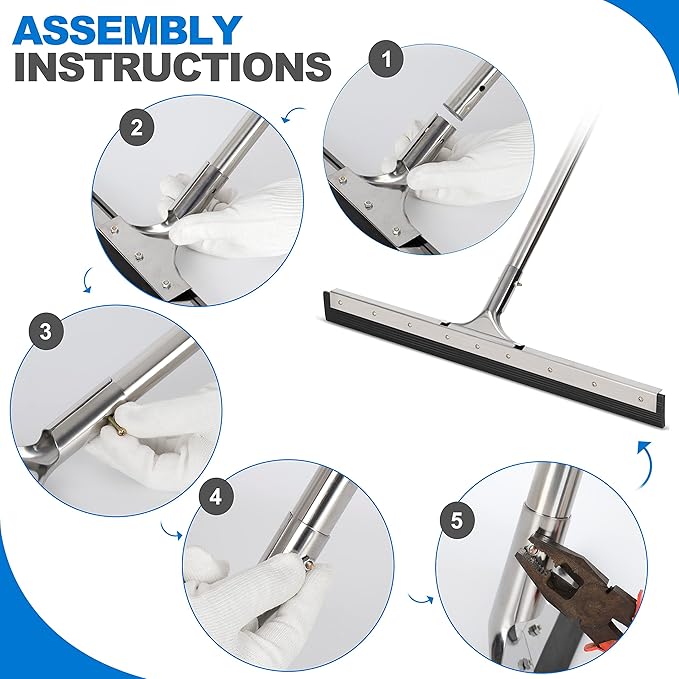 ASSEMBLY
INSTRUCTIONS

1

2

3

4

5