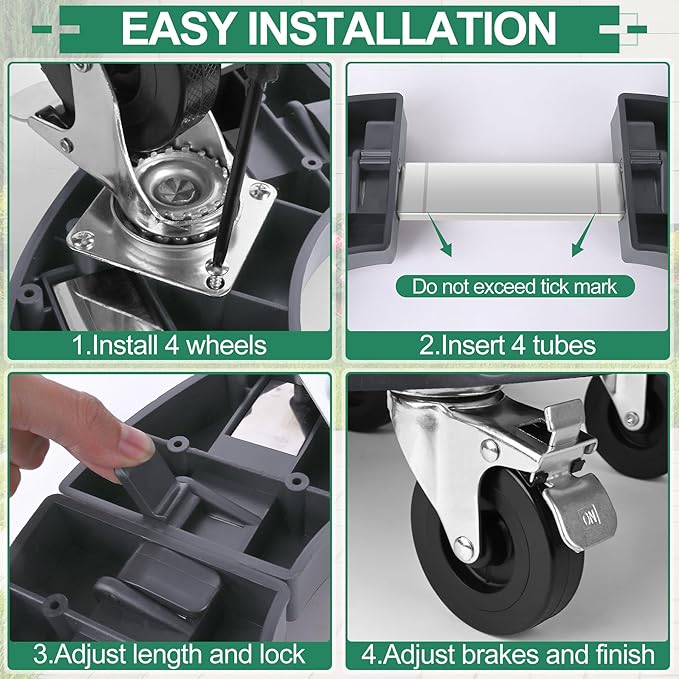 EASY INSTALLATION

1.Install 4 wheels

Do not exceed tick mark

2.Insert 4 tubes

3.Adjust length and lock

ON

4.Adjust brakes and finish