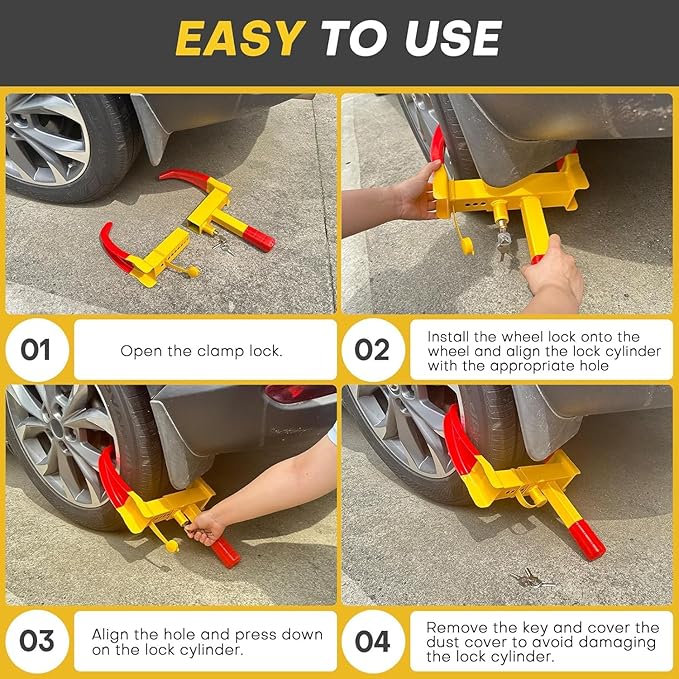 EASY TO USE

01

Open the clamp lock.

02

Install the wheel lock onto the wheel and align the lock cylinder with the appropriate hole

03

Align the hole and press down on the lock cylinder.

04

Remove the key and cover the dust cover to avoid damaging the lock cylinder.