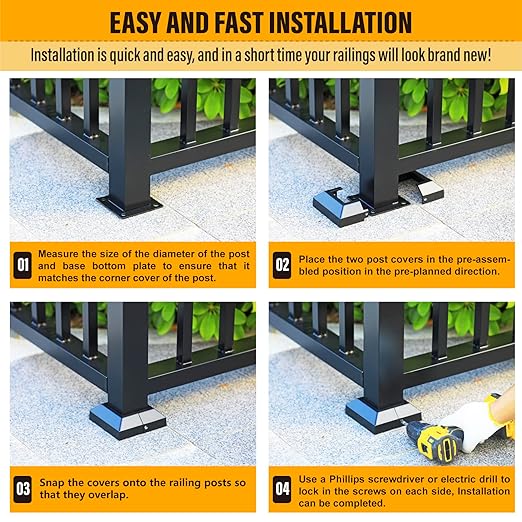 EASY AND FAST INSTALLATION

Installation is quick and easy, and in a short time your railings will look brand new!

01 Measure the size of the diameter of the post and base bottom plate to ensure that it matches the corner cover of the post.

02 Place the two post covers in the pre-assembled position in the pre-planned direction.

03 Snap the covers onto the railing posts so that they overlap.

04 Use a Phillips screwdriver or electric drill to lock in the screws on each side, Installation can be completed.