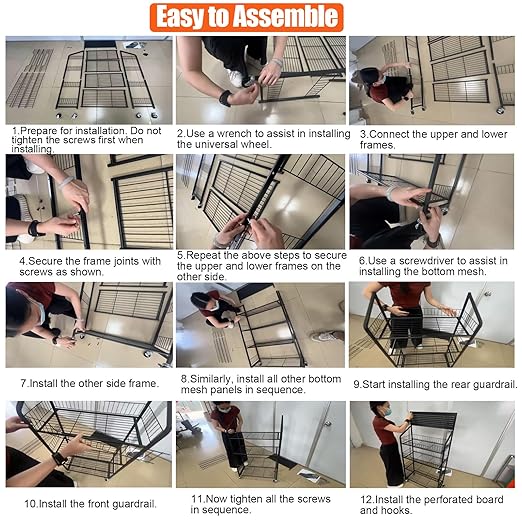 Easy to Assemble

1.Prepare for installation. Do not tighten the screws first when installing.

2.Use a wrench to assist in installing the universal wheel.

3.Connect the upper and lower frames.

4.Secure the frame joints with screws as shown.

5.Repeat the above steps to secure the upper and lower frames on the other side.

6.Use a screwdriver to assist in installing the bottom mesh.

7.Install the other side frame.

8.Similarly, install all other bottom mesh panels in sequence.

9.Start installing the rear guardrail.

10.Install the front guardrail.

11.Now tighten all the screws in sequence.

12.Install the perforated board and hooks.