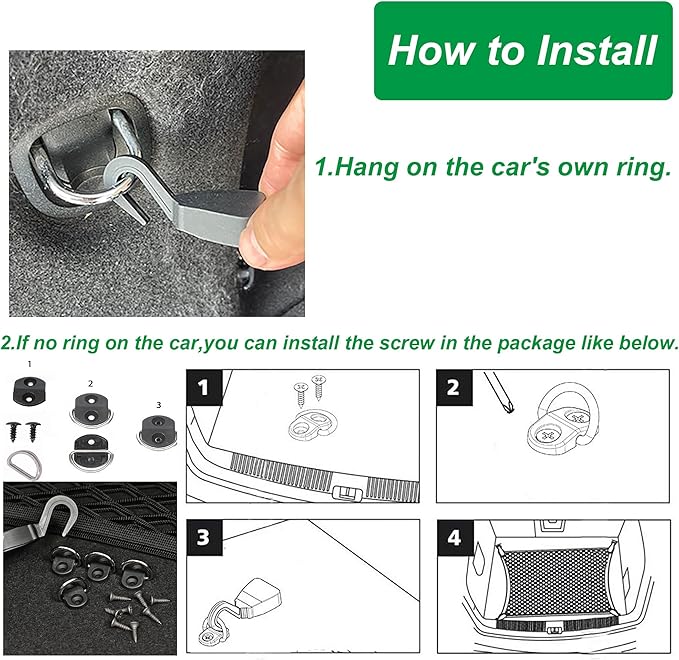 How to Install

1.Hang on the car's own ring.

2.If no ring on the car,you can install the screw in the package like below.

1

2

3

1

2

3

4