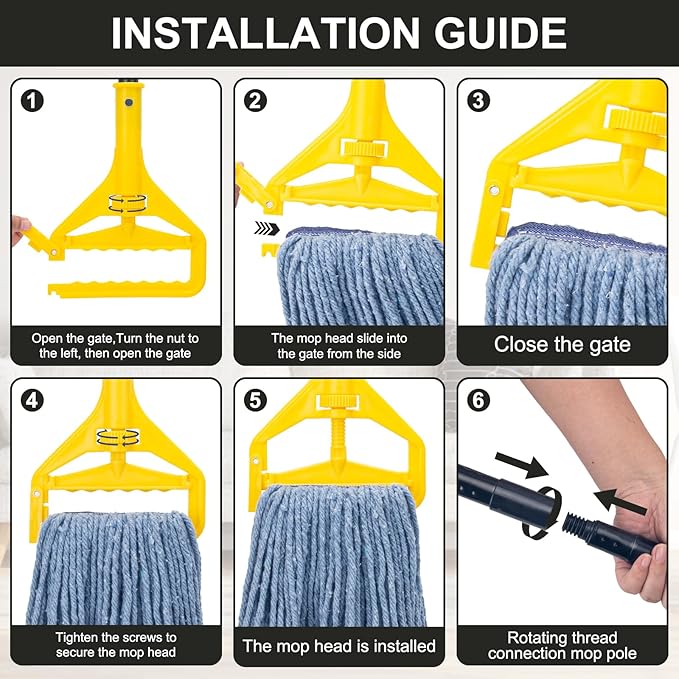 INSTALLATION GUIDE

1
Open the gate,Turn the nut to the left, then open the gate

2
The mop head slide into the gate from the side

3
Close the gate

4
Tighten the screws to secure the mop head

5
The mop head is installed

6
Rotating thread connection mop pole