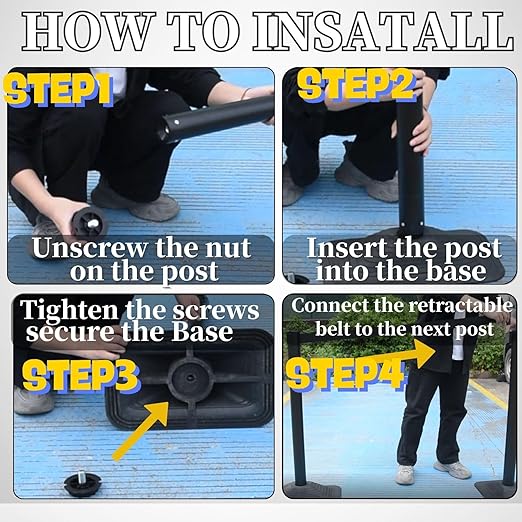 HOW TO INSATALL

STEP1

Unscrew the nut on the post

STEP2

Insert the post into the base

Tighten the screws secure the Base

STEP3

Connect the retractable belt to the next post

STEP4