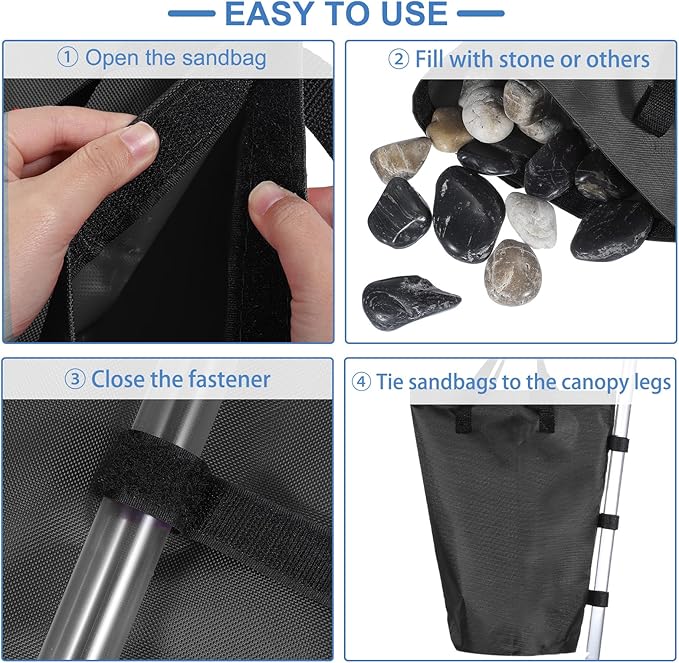 EASY TO USE

① Open the sandbag

② Fill with stone or others

③ Close the fastener

④ Tie sandbags to the canopy legs