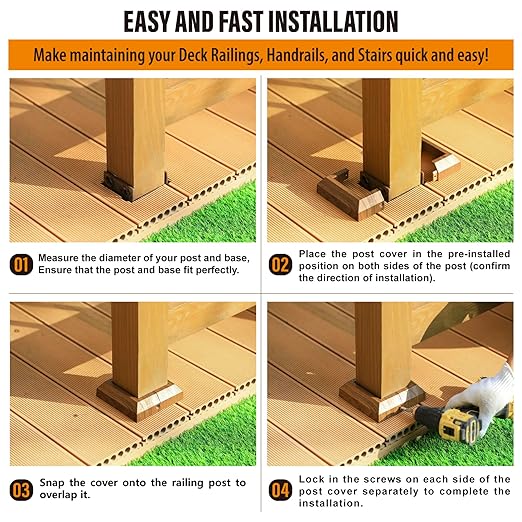 EASY AND FAST INSTALLATION

Make maintaining your Deck Railings, Handrails, and Stairs quick and easy!

01 Measure the diameter of your post and base, Ensure that the post and base fit perfectly.

02 Place the post cover in the pre-installed position on both sides of the post (confirm the direction of installation).

03 Snap the cover onto the railing post to overlap it.

04 Lock in the screws on each side of the post cover separately to complete the installation.