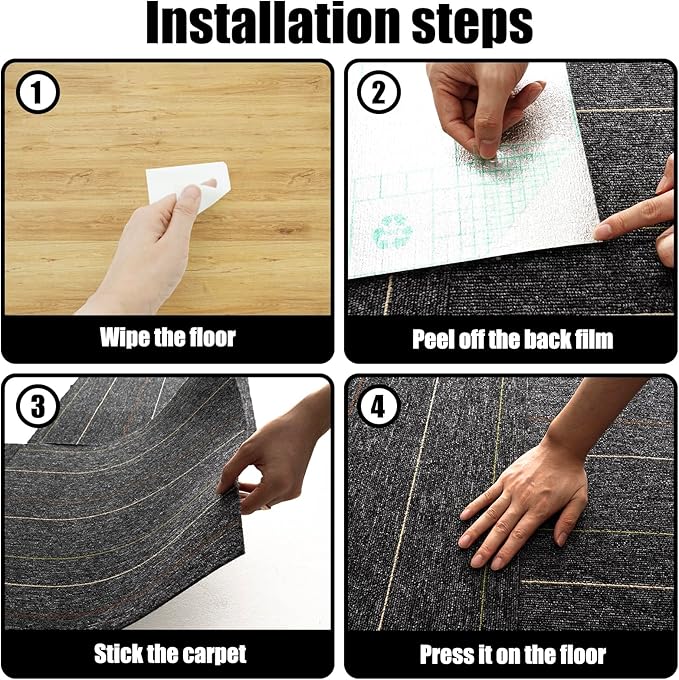 Installation steps

1

Wipe the floor

2

Peel off the back film

3

Stick the carpet

4

Press it on the floor