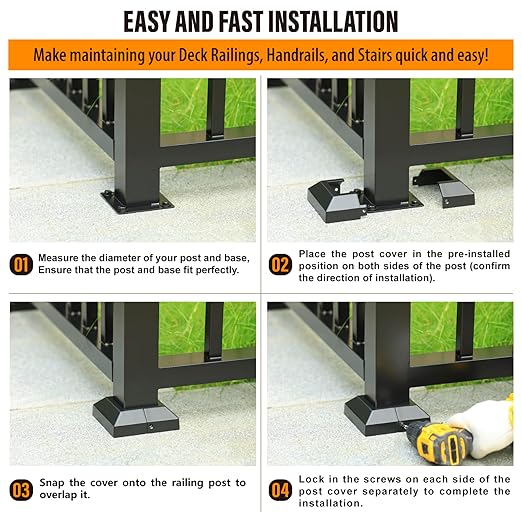 EASY AND FAST INSTALLATION

Make maintaining your Deck Railings, Handrails, and Stairs quick and easy!

01 Measure the diameter of your post and base, Ensure that the post and base fit perfectly.

02 Place the post cover in the pre-installed position on both sides of the post (confirm the direction of installation).

03 Snap the cover onto the railing post to overlap it.

04 Lock in the screws on each side of the post cover separately to complete the installation.