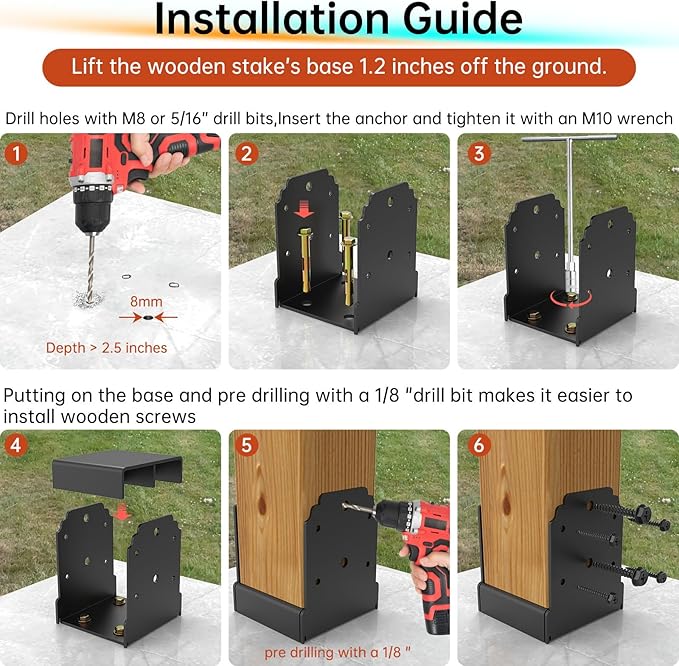 Installation Guide

Lift the wooden stake's base 1.2 inches off the ground.

Drill holes with M8 or 5/16" drill bits,Insert the anchor and tighten it with an M10 wrench

1

8mm

Depth > 2.5 inches

2

3

Putting on the base and pre drilling with a 1/8 "drill bit makes it easier to install wooden screws

4

5

pre drilling with a 1/8 "

6