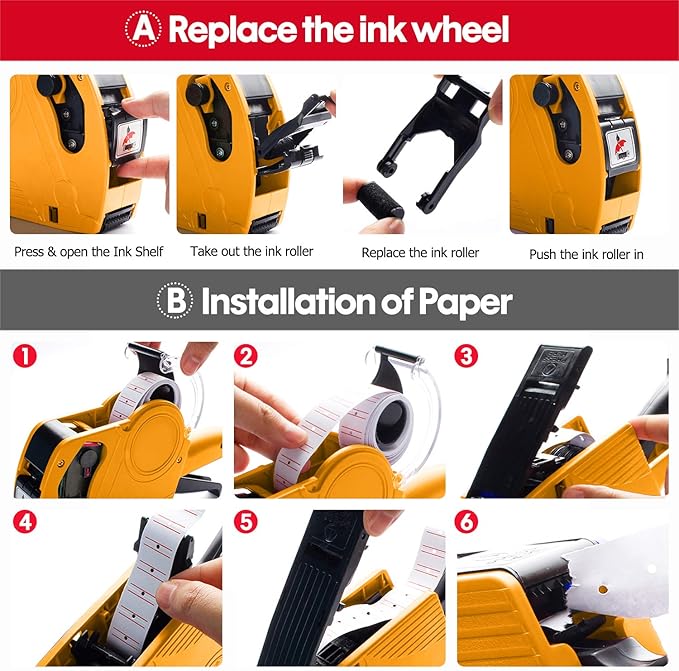 A Replace the ink wheel

Press & open the Ink Shelf

Take out the ink roller

Replace the ink roller

Push the ink roller in

B Installation of Paper

1

2

3

4

5

6