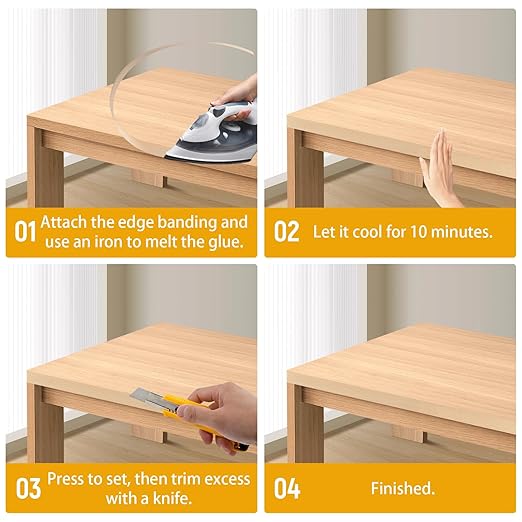 01 Attach the edge banding and use an iron to melt the glue.

02 Let it cool for 10 minutes.

03 Press to set, then trim excess with a knife.

04 Finished.