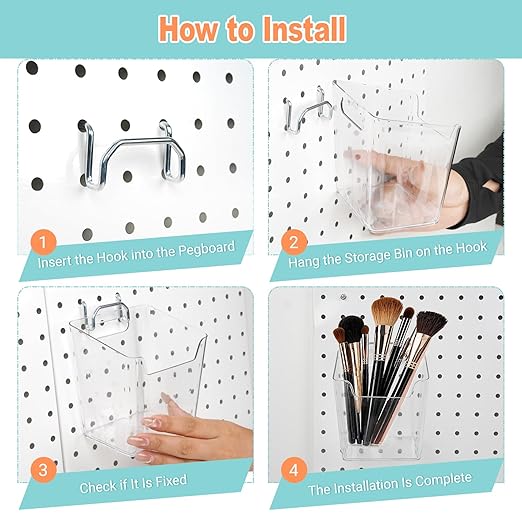 How to Install

1
Insert the Hook into the Pegboard

2
Hang the Storage Bin on the Hook

3
Check if It Is Fixed

4
The Installation Is Complete