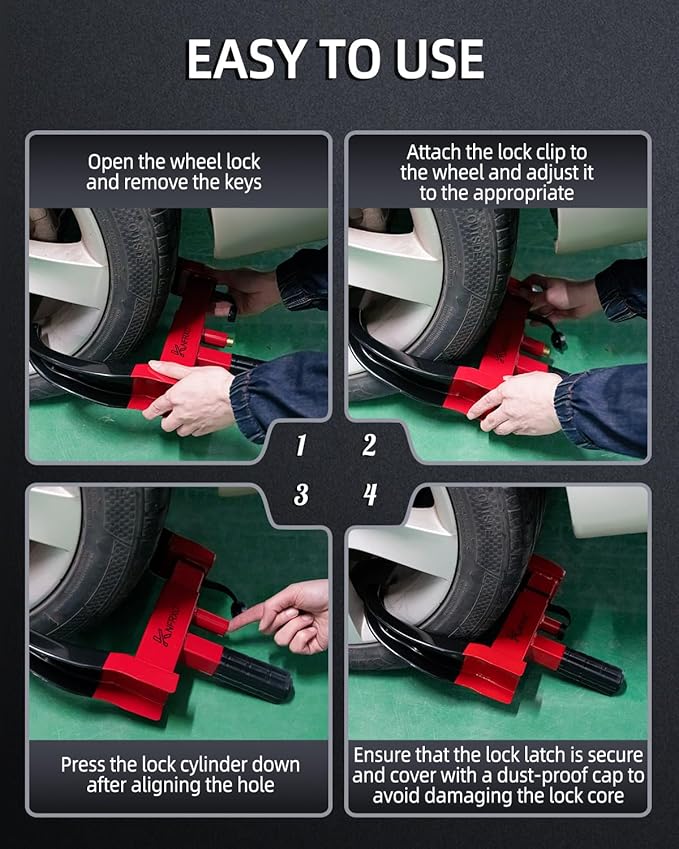 EASY TO USE

Open the wheel lock and remove the keys

Attach the lock clip to the wheel and adjust it to the appropriate

1

2

3

4

Press the lock cylinder down after aligning the hole

Ensure that the lock latch is secure and cover with a dust-proof cap to avoid damaging the lock core