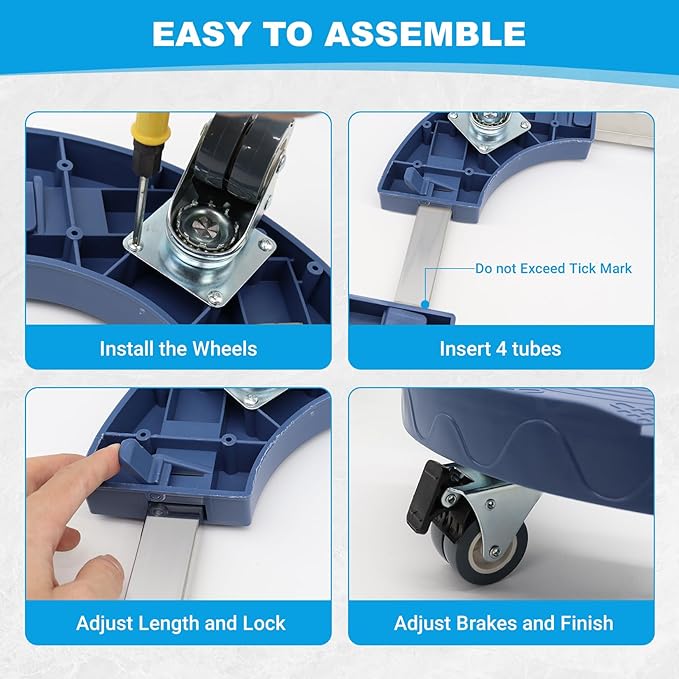 EASY TO ASSEMBLE

Install the Wheels

Do not Exceed Tick Mark

Insert 4 tubes

Adjust Length and Lock

Adjust Brakes and Finish