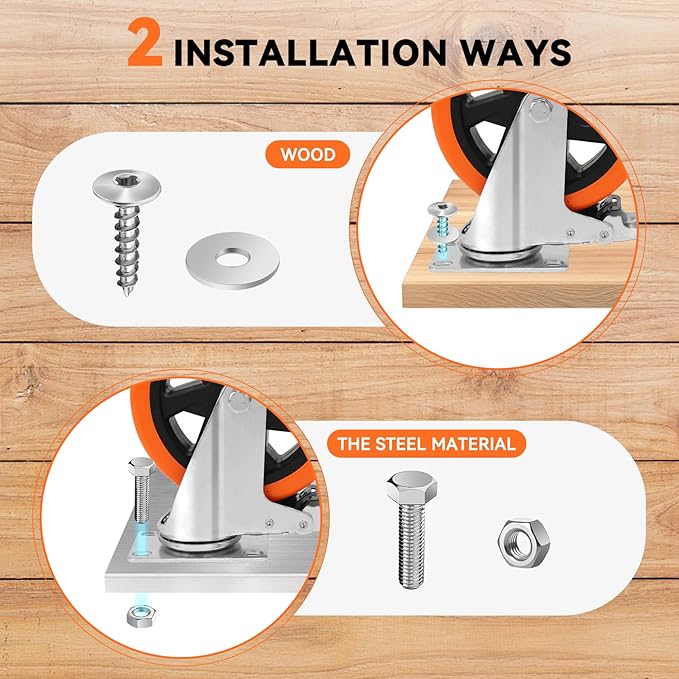 2 INSTALLATION WAYS

WOOD

THE STEEL MATERIAL