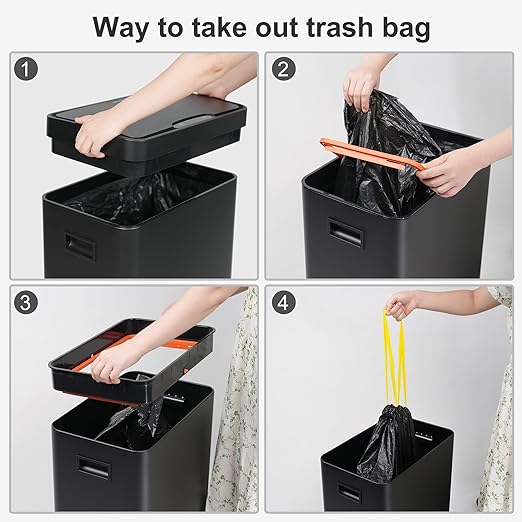 Way to take out trash bag

1

2

3

4