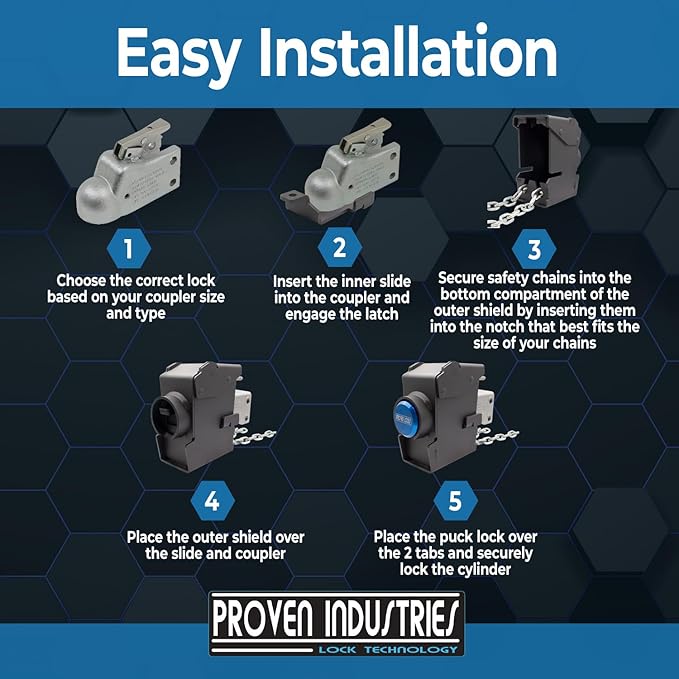 Easy Installation

1
Choose the correct lock based on your coupler size and type

2
Insert the inner slide into the coupler and engage the latch

3
Secure safety chains into the bottom compartment of the outer shield by inserting them into the notch that best fits the size of your chains

4
Place the outer shield over the slide and coupler

5
Place the puck lock over the 2 tabs and securely lock the cylinder

PROVEN INDUSTRIES
LOCK TECHNOLOGY