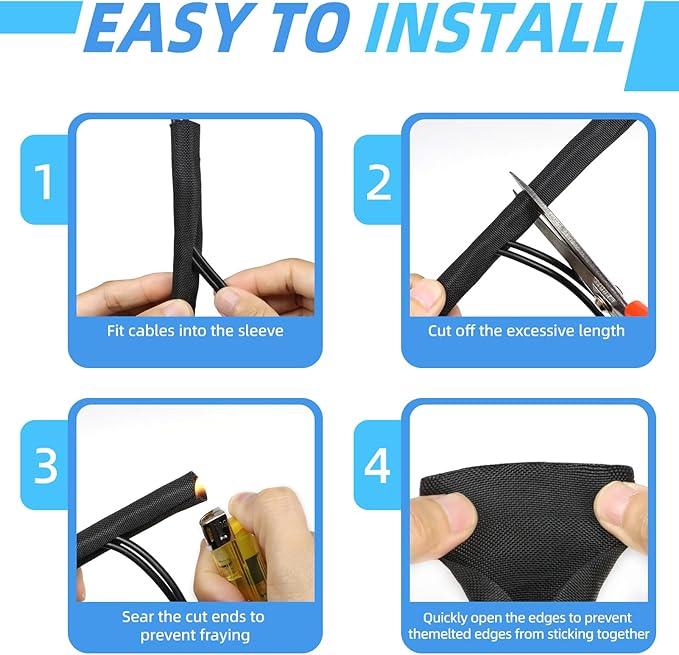 EASY TO INSTALL

1

Fit cables into the sleeve

2

Cut off the excessive length

3

Sear the cut ends to prevent fraying

4

Quickly open the edges to prevent themelted edges from sticking together