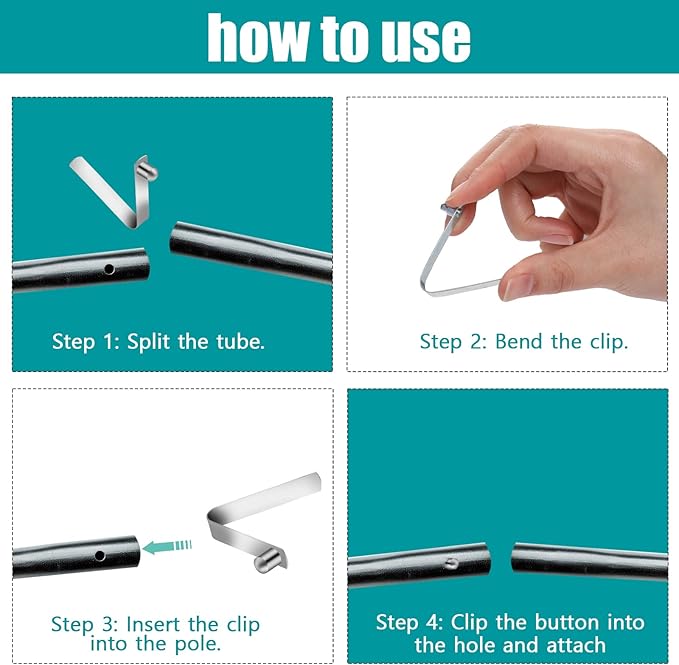 how to use

Step 1: Split the tube.

Step 2: Bend the clip.

Step 3: Insert the clip into the pole.

Step 4: Clip the button into the hole and attach