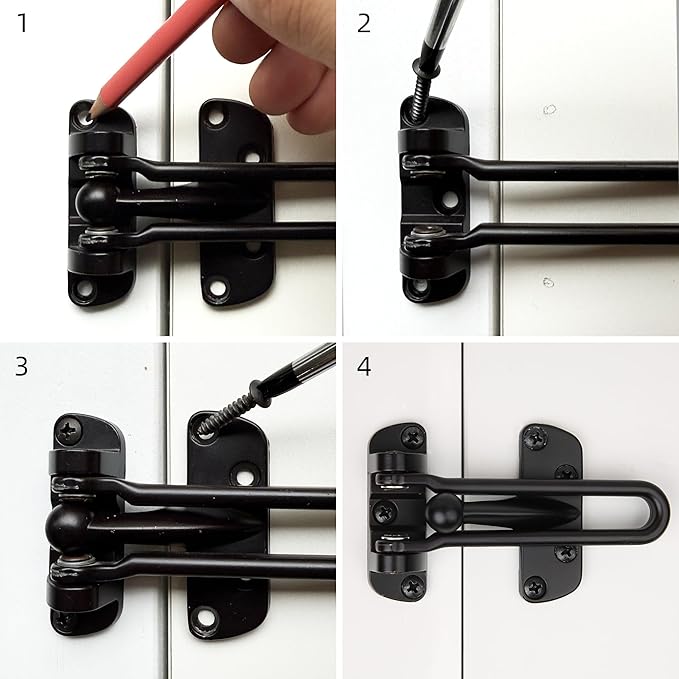 1

2

3

4