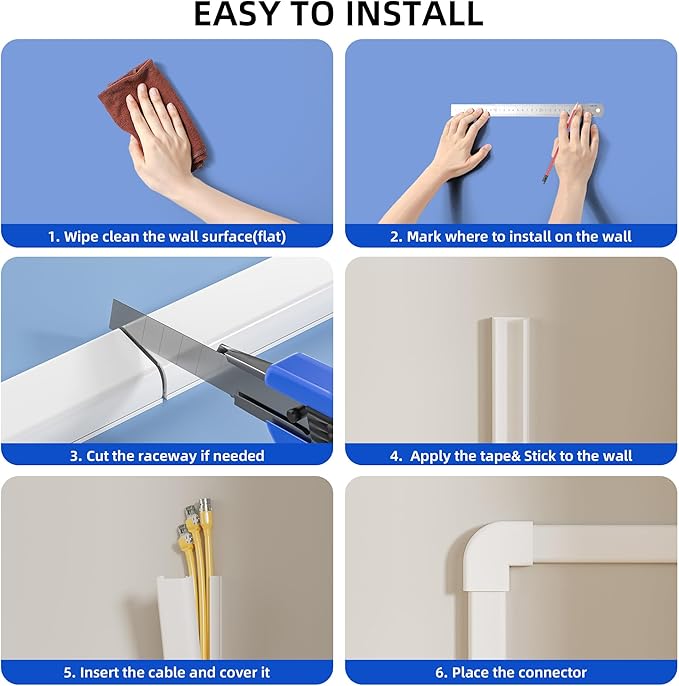 EASY TO INSTALL

1. Wipe clean the wall surface(flat)

2. Mark where to install on the wall

3. Cut the raceway if needed

4. Apply the tape& Stick to the wall

5. Insert the cable and cover it

6. Place the connector