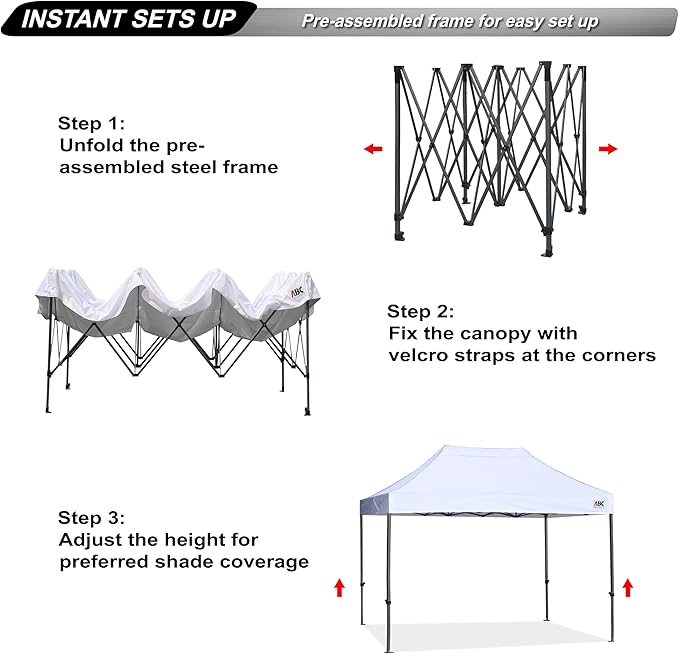 INSTANT SETS UP
Pre-assembled frame for easy set up

Step 1:
Unfold the pre-assembled steel frame

ABC

Step 2:
Fix the canopy with velcro straps at the corners

Step 3:
Adjust the height for preferred shade coverage

ABC