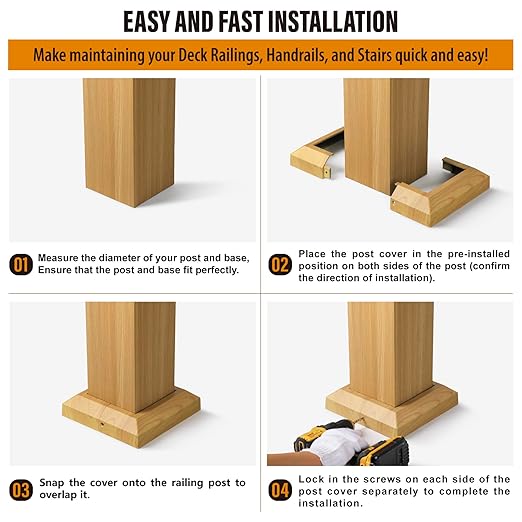 EASY AND FAST INSTALLATION

Make maintaining your Deck Railings, Handrails, and Stairs quick and easy!

01 Measure the diameter of your post and base, Ensure that the post and base fit perfectly.

02 Place the post cover in the pre-installed position on both sides of the post (confirm the direction of installation).

03 Snap the cover onto the railing post to overlap it.

04 Lock in the screws on each side of the post cover separately to complete the installation.