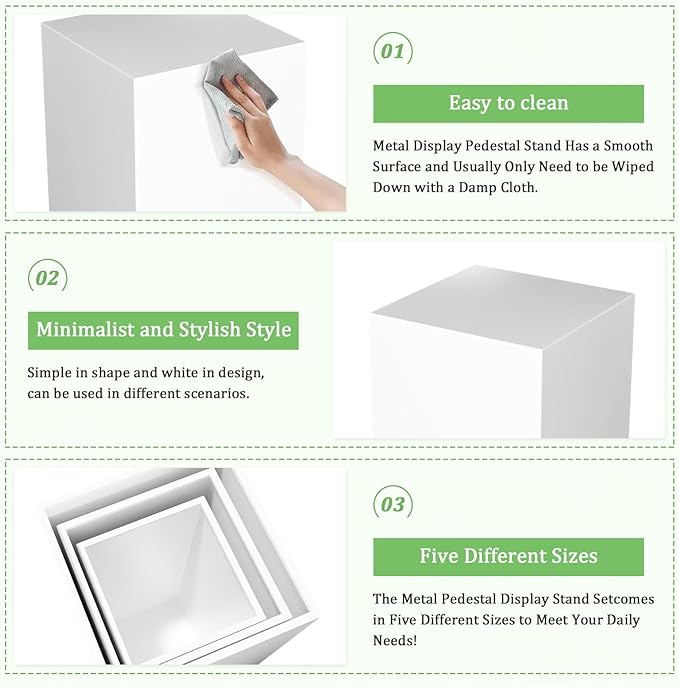 01

Easy to clean

Metal Display Pedestal Stand Has a Smooth Surface and Usually Only Need to be Wiped Down with a Damp Cloth.

02

Minimalist and Stylish Style

Simple in shape and white in design, can be used in different scenarios.

03

Five Different Sizes

The Metal Pedestal Display Stand Setcomes in Five Different Sizes to Meet Your Daily Needs!