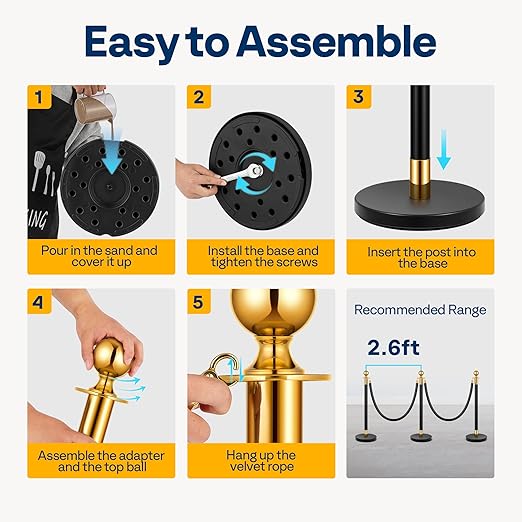 Easy to Assemble

1

ING

Pour in the sand and cover it up

2

Install the base and tighten the screws

3

Insert the post into the base

4

Assemble the adapter and the top ball

5

Hang up the velvet rope

Recommended Range

2.6ft