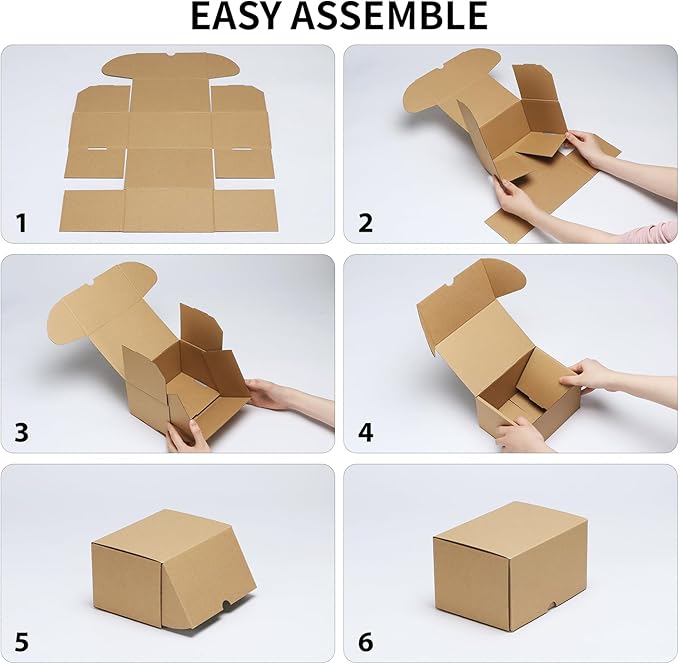 EASY ASSEMBLE

1

2

3

4

5

6