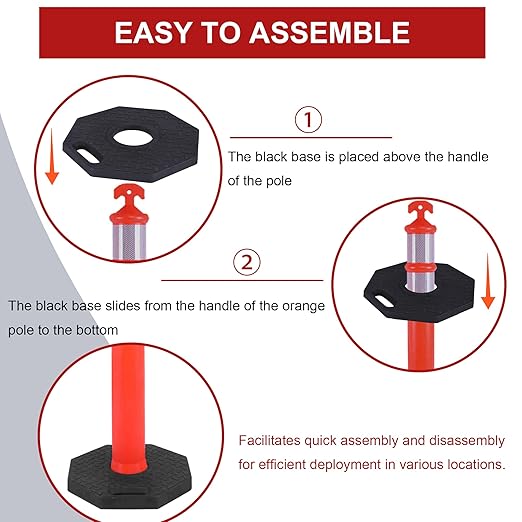 EASY TO ASSEMBLE

①

The black base is placed above the handle of the pole

②

The black base slides from the handle of the orange pole to the bottom

Facilitates quick assembly and disassembly for efficient deployment in various locations.