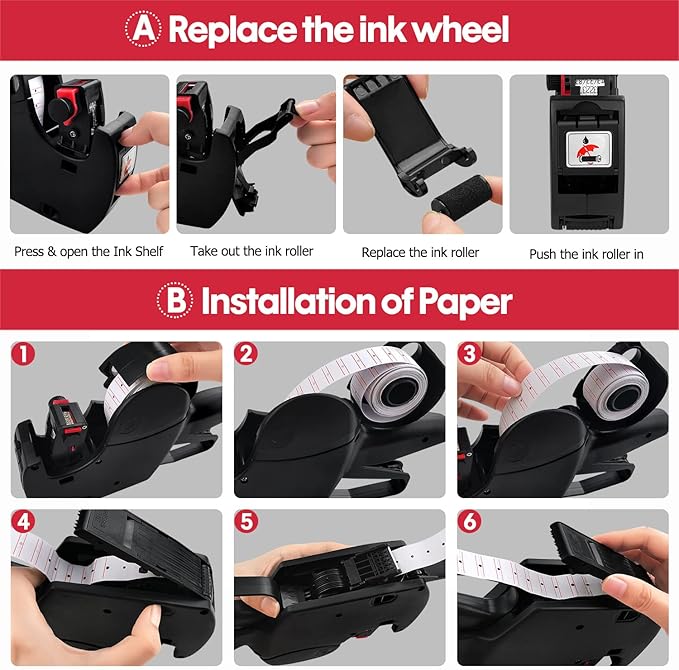 A Replace the ink wheel

Press & open the Ink Shelf

Take out the ink roller

Replace the ink roller

Push the ink roller in

B Installation of Paper

1

2

3

4

5

6