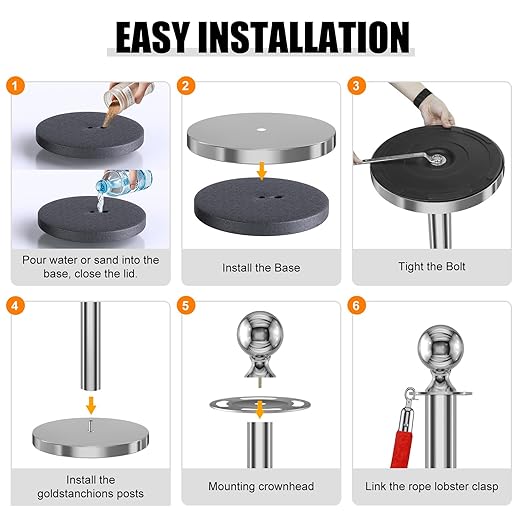 EASY INSTALLATION

1

Pour water or sand into the base, close the lid.

2

Install the Base

3

Tight the Bolt

4

Install the goldstanchions posts

5

Mounting crownhead

6

Link the rope lobster clasp