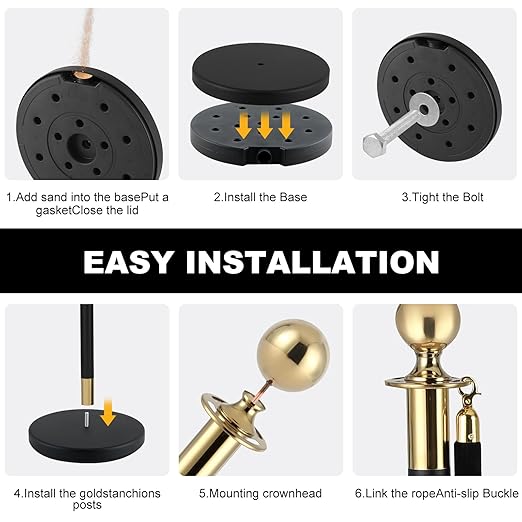 1.Add sand into the basePut a gasketClose the lid

2.Install the Base

3.Tight the Bolt

EASY INSTALLATION

4.Install the goldstanchions posts

5.Mounting crownhead

6.Link the ropeAnti-slip Buckle