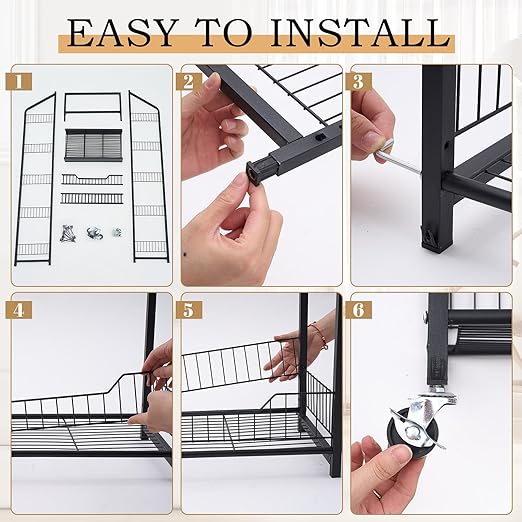 EASY TO INSTALL

1

2

3

4

5

6