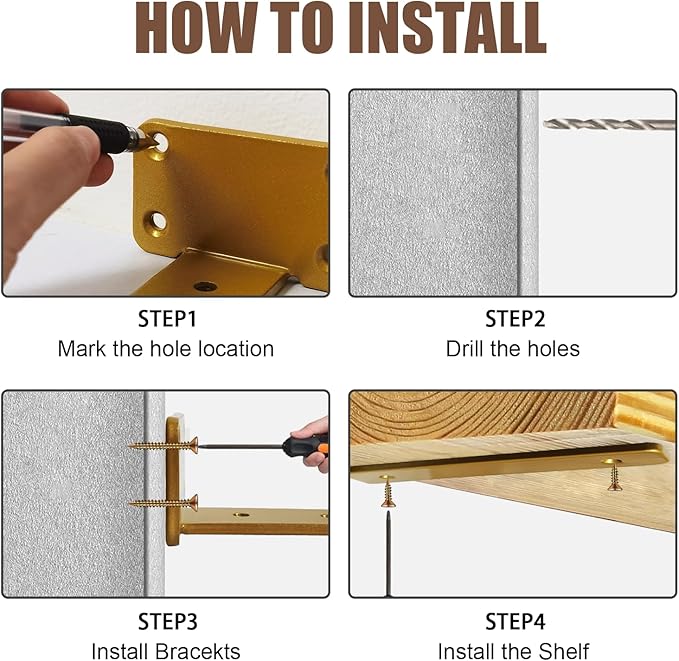 HOW TO INSTALL

STEP1
Mark the hole location

STEP2
Drill the holes

STEP3
Install Bracekts

STEP4
Install the Shelf