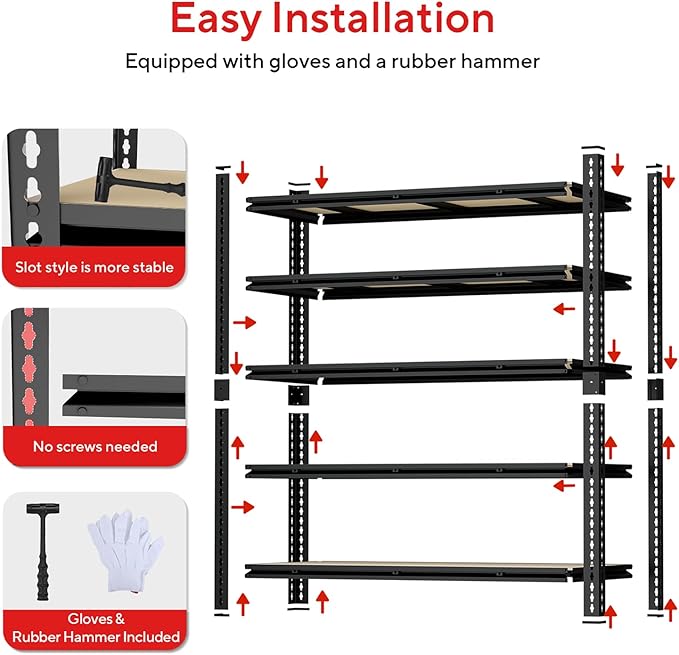 Easy Installation

Equipped with gloves and a rubber hammer

Slot style is more stable

No screws needed

Gloves & Rubber Hammer Included