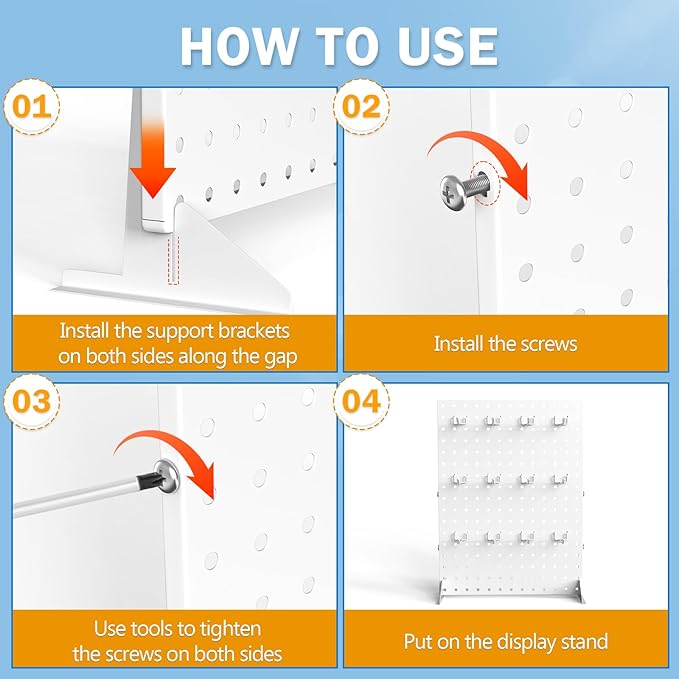 HOW TO USE

01

Install the support brackets on both sides along the gap

02

Install the screws

03

Use tools to tighten the screws on both sides

04

Put on the display stand