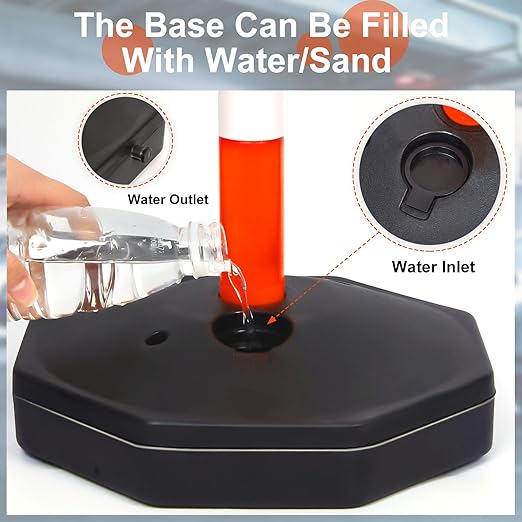 The Base Can Be Filled With Water/Sand

Water Outlet

Water Inlet