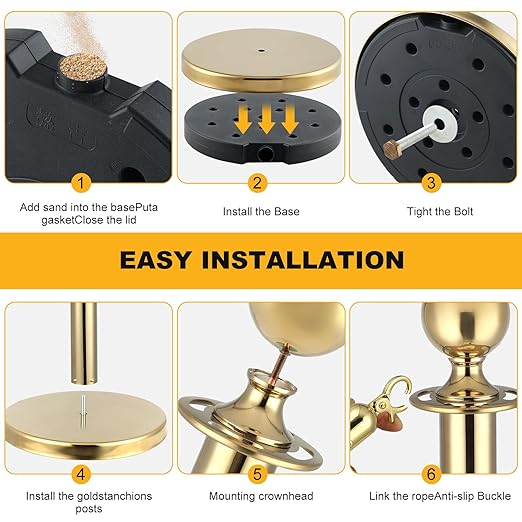 1

Add sand into the basePuta gasketClose the lid

2

Install the Base

3

Tight the Bolt

EASY INSTALLATION

4

Install the goldstanchions posts

5

Mounting crownhead

6

Link the ropeAnti-slip Buckle