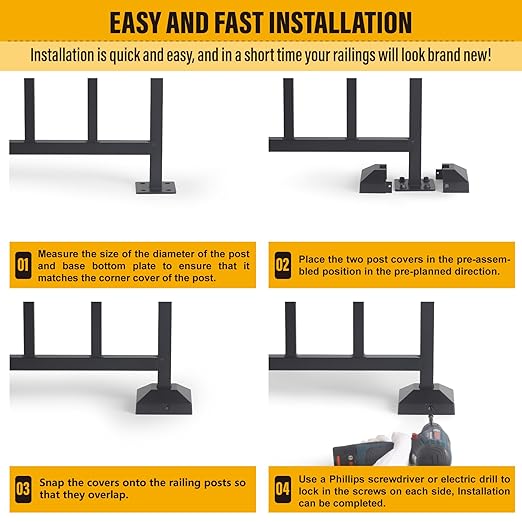 EASY AND FAST INSTALLATION

Installation is quick and easy, and in a short time your railings will look brand new!

01 Measure the size of the diameter of the post and base bottom plate to ensure that it matches the corner cover of the post.

02 Place the two post covers in the pre-assembled position in the pre-planned direction.

03 Snap the covers onto the railing posts so that they overlap.

04 Use a Phillips screwdriver or electric drill to lock in the screws on each side, Installation can be completed.