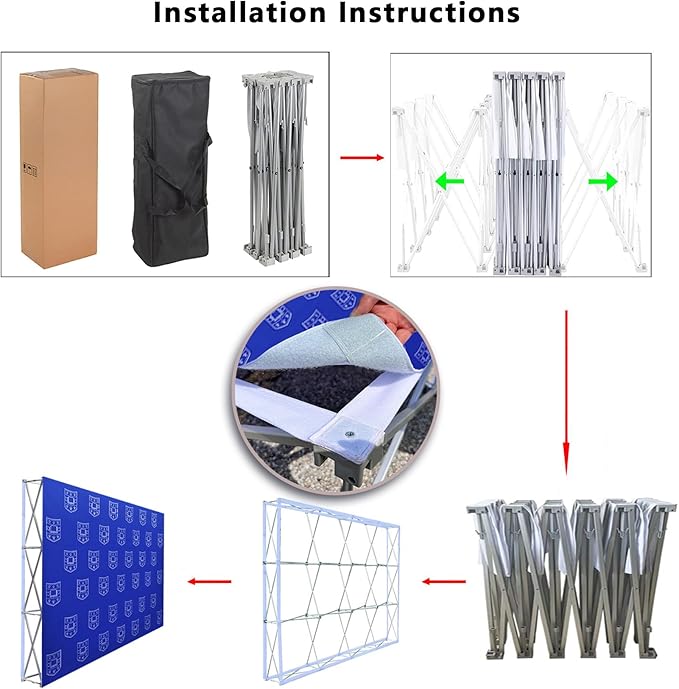 Installation Instructions