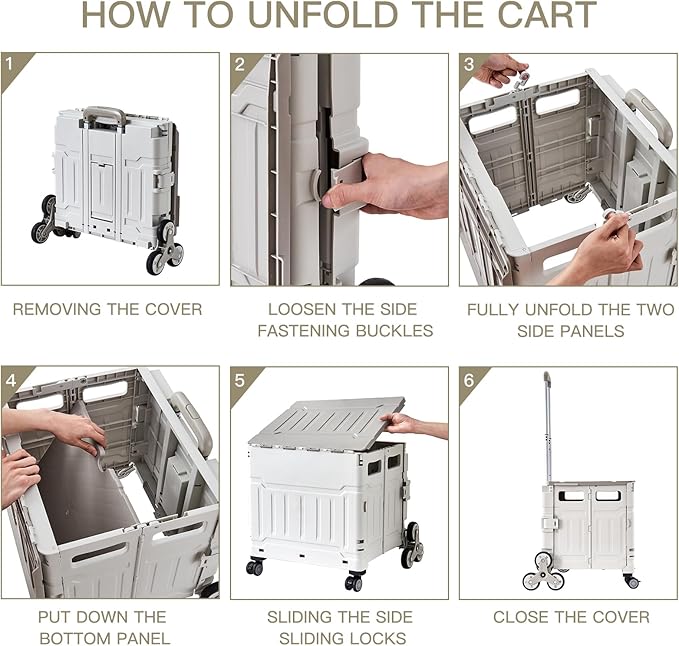 HOW TO UNFOLD THE CART

1

REMOVING THE COVER

2

LOOSEN THE SIDE FASTENING BUCKLES

3

FULLY UNFOLD THE TWO SIDE PANELS

4

PUT DOWN THE BOTTOM PANEL

5

SLIDING THE SIDE SLIDING LOCKS

6

CLOSE THE COVER