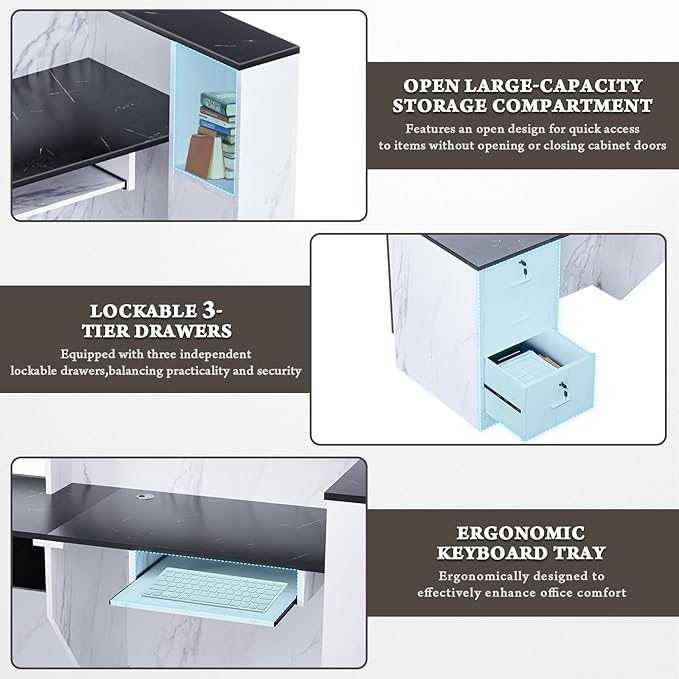 OPEN LARGE-CAPACITY STORAGE COMPARTMENT

Features an open design for quick access to items without opening or closing cabinet doors

LOCKABLE 3-TIER DRAWERS

Equipped with three independent lockable drawers,balancing practicality and security

ERGONOMIC KEYBOARD TRAY

Ergonomically designed to effectively enhance office comfort