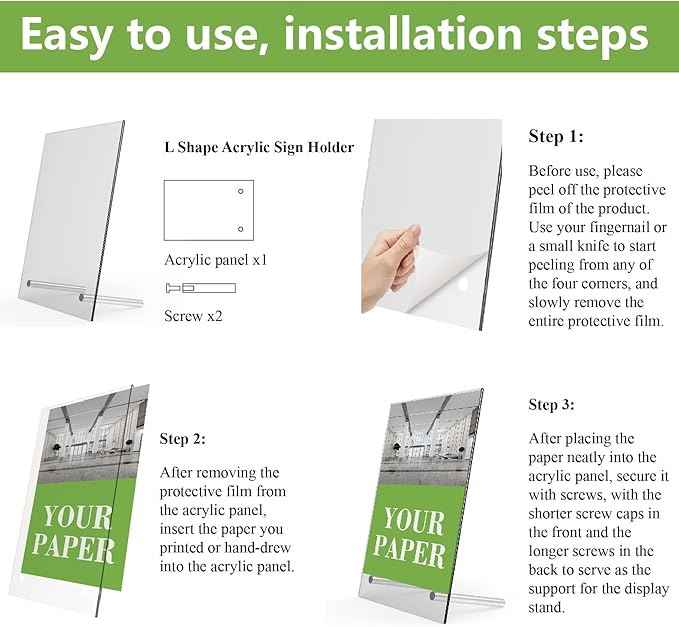 Easy to use, installation steps

L Shape Acrylic Sign Holder

Acrylic panel x1

Screw x2

Step 1:

Before use, please peel off the protective film of the product. Use your fingernail or a small knife to start peeling from any of the four corners, and slowly remove the entire protective film.

YOUR PAPER

Step 2:

After removing the protective film from the acrylic panel, insert the paper you printed or hand-drew into the acrylic panel.

YOUR PAPER

Step 3:

After placing the paper neatly into the acrylic panel, secure it with screws, with the shorter screw caps in the front and the longer screws in the back to serve as the support for the display stand.