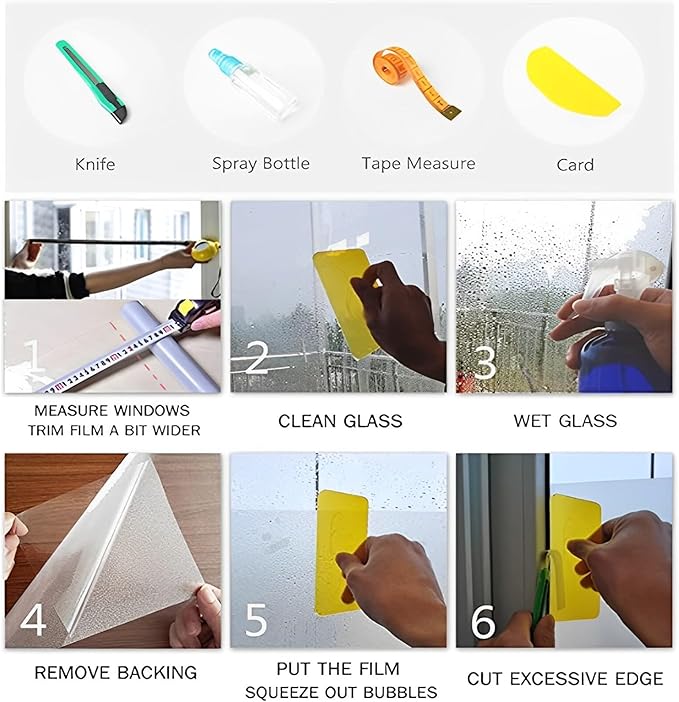 Knife

Spray Bottle

Tape Measure

Card

1

MEASURE WINDOWS
TRIM FILM A BIT WIDER

2

CLEAN GLASS

3

WET GLASS

4

REMOVE BACKING

5

PUT THE FILM
SQUEEZE OUT BUBBLES

6

CUT EXCESSIVE EDGE